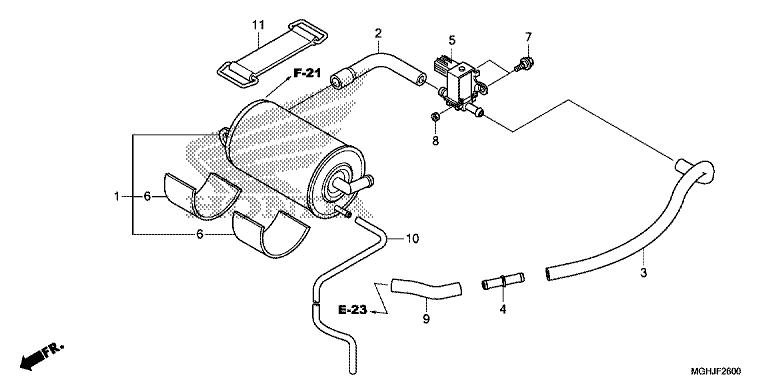 11
2
5
7
F-21
8
1
6
6
10
3
E-23
9
4
FR.
MGHJF2600