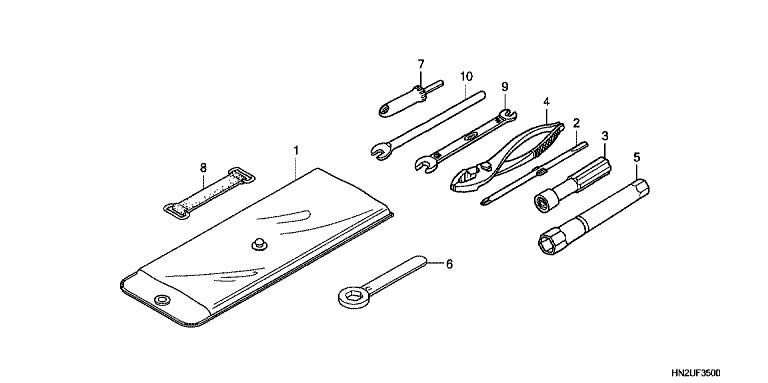 7
10
9
4
2
3
5
8
1
6
HN2UF3500