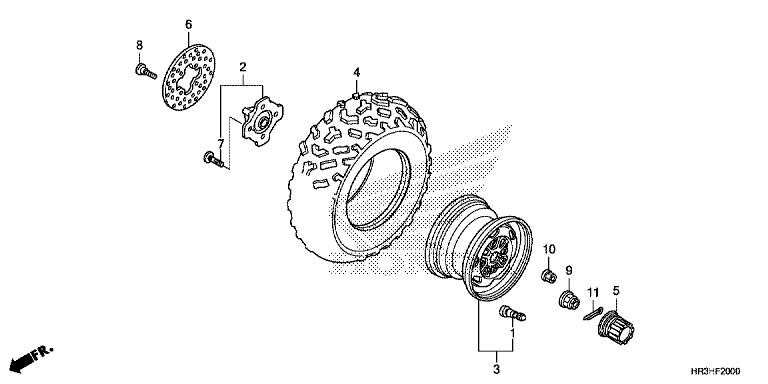 8
6
2
7
4
10
9
11
5
1
3
FR.
HR3HF2000