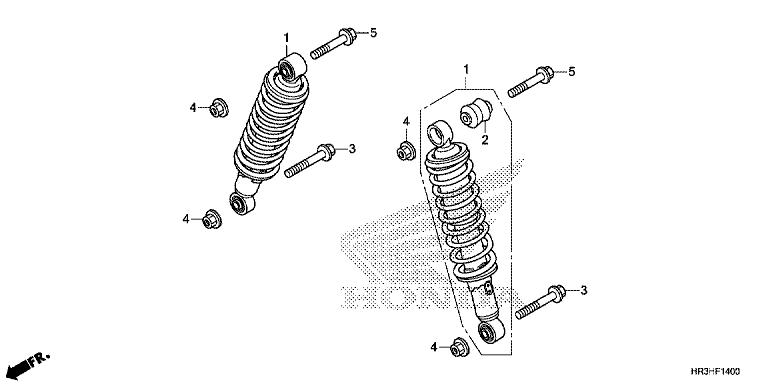 1
5
4
3
4
1
5
4
2
HONDA
3
4
FR.
HR3HF1400