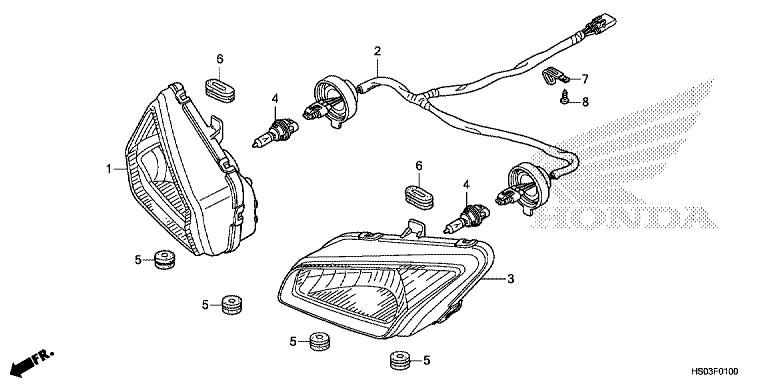 6
2
4
7
8
1
6
4
HONDA
5
3
5
5
5
FR.
HS03F0100