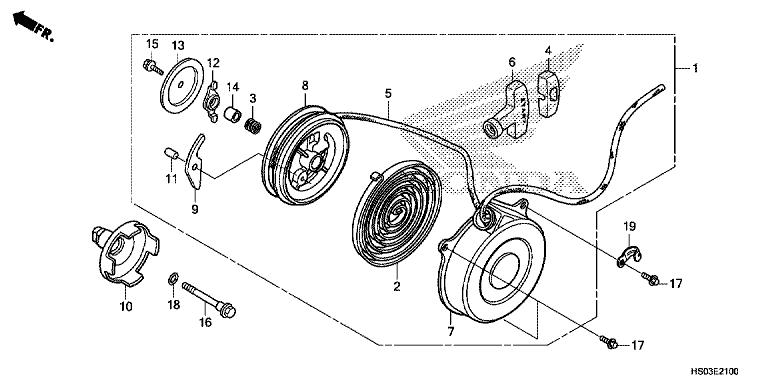 FR.

15
13
12
14
3
8
5
6
4
1
11
9
2
19
17
10
18
16
7
17

HS03E2100