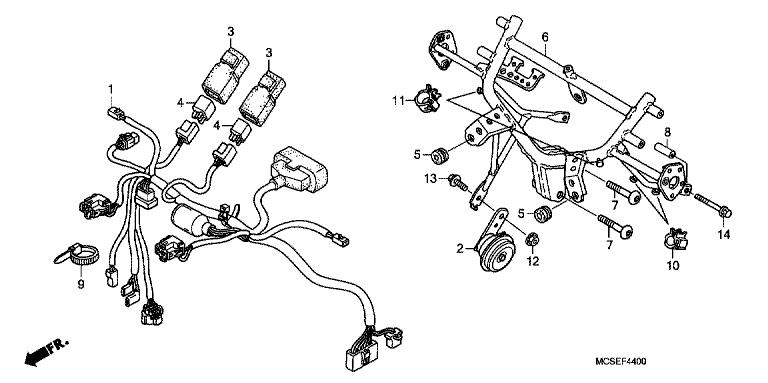 3
3
1
4
4
9
FR.
6
11
8
5
13
7
5
7
14
2
12
10
MCSEF4400