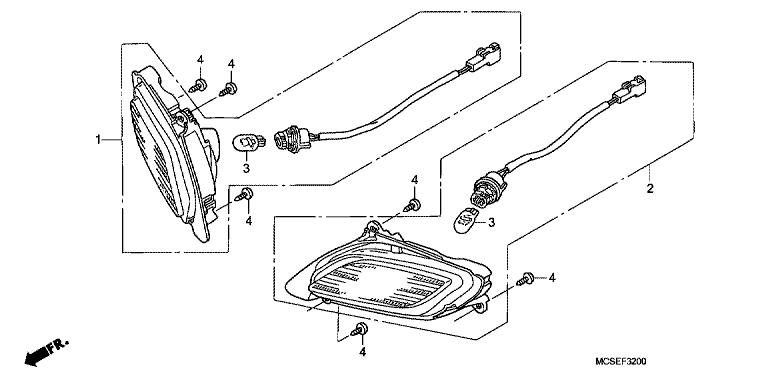 4
4
1
3
4
4
2
3
4
4
FR.
MCSEF3200