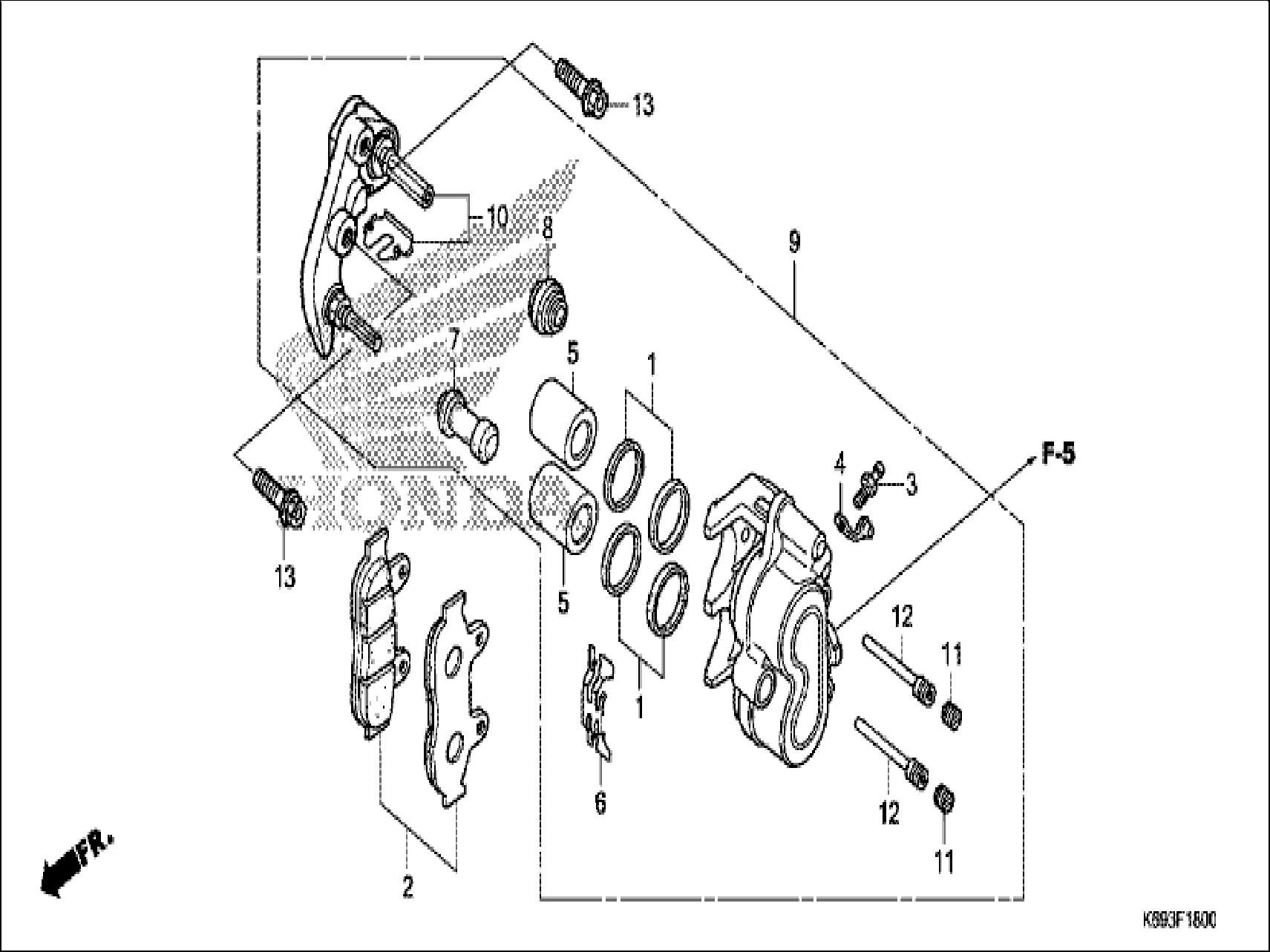 13
10
8
9
7
5
1
F-5
4
3
13
5
12
11
1
6
12
11
2
FR.
K893F1800