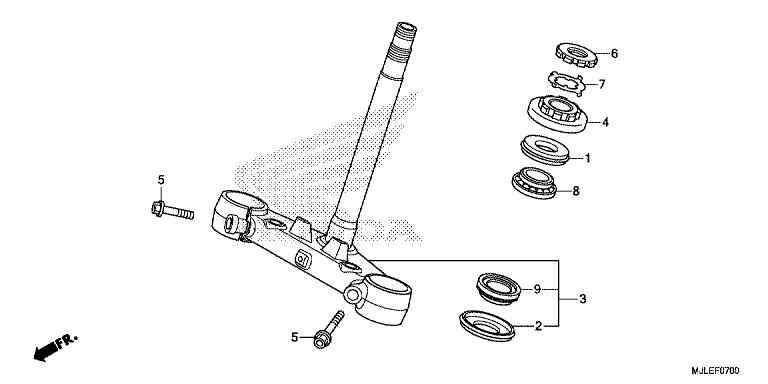 6
7
4
1
8
5
9
3
2
5
FR.
MJLEF0700