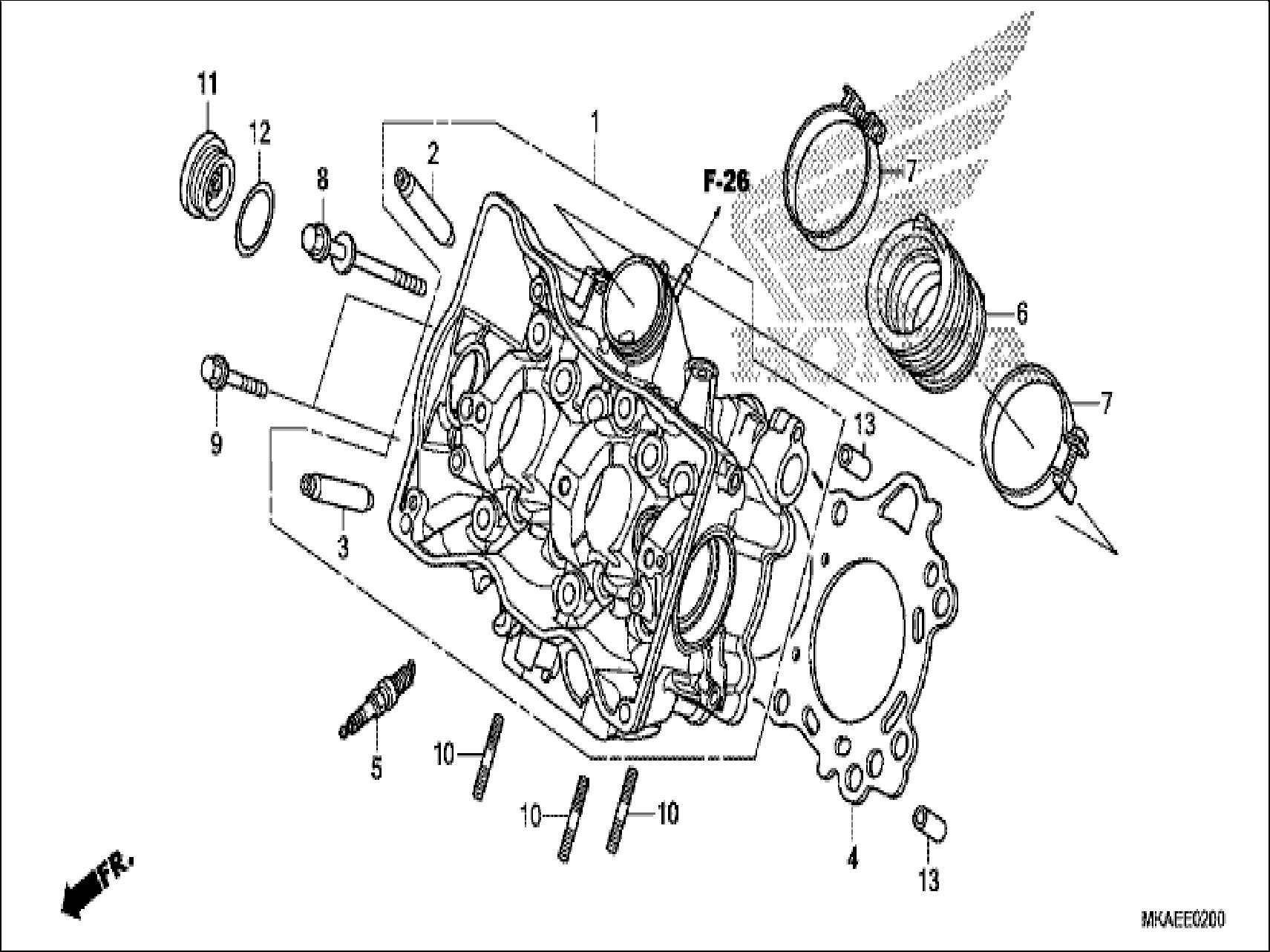 11
12
8
2
1
F-26
7
6
7
9
13
3
5
10
10
10
4
13
FR.
MKAEE0200