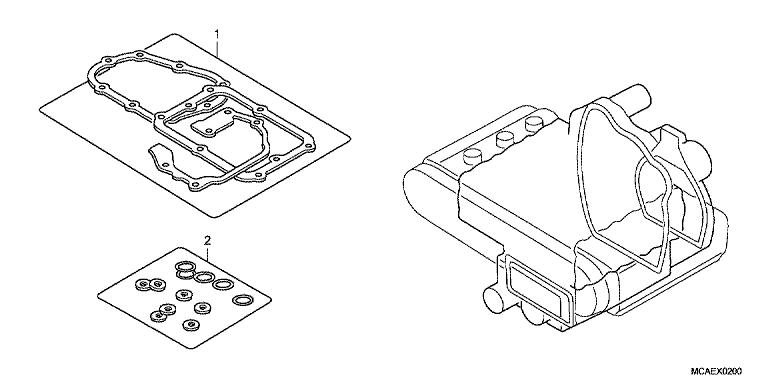 1

2

MCAEX0200