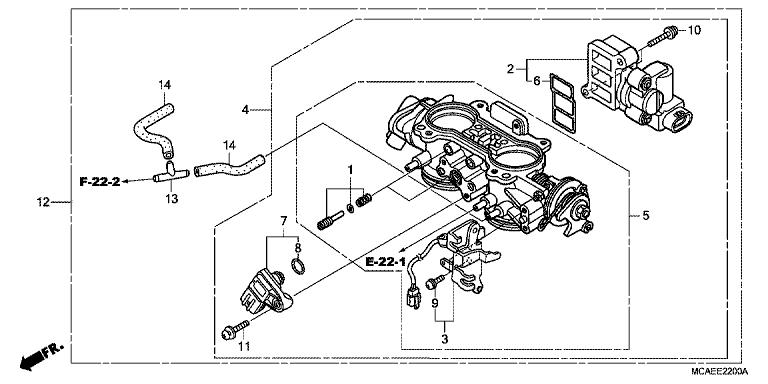 10
2
6
14
4
14
F-22-2
13
12
1
5
7
8
E-22-1
9
3
11
FR.
MCAEE2200A