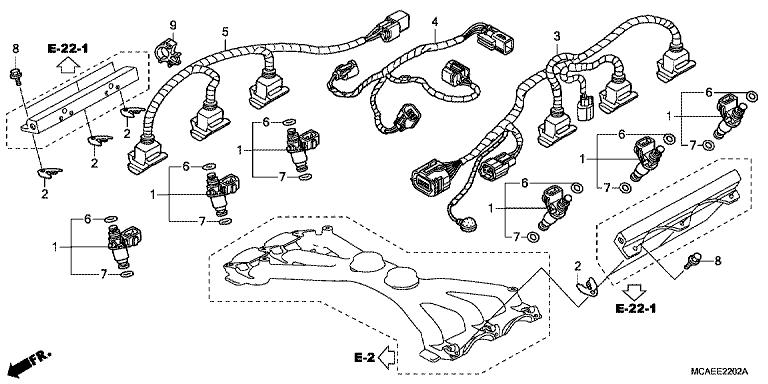 8
E-22-1
9
5
4
3
2
2
2
6
1
7
6
1
7
6
1
7
6
1
7
6
1
7
6
1
7
2
8
E-22-1
E-2
FR.
MCAEE2202A