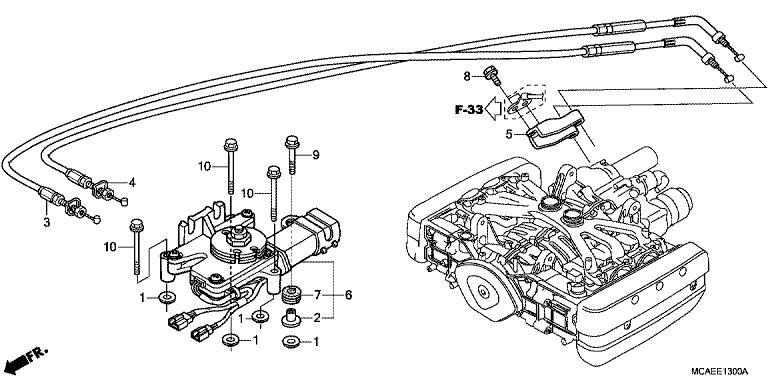 8
F-33
5
10
9
10
4
3
10
1
7
6
1
2
1
1
FR.
MCAEE1300A