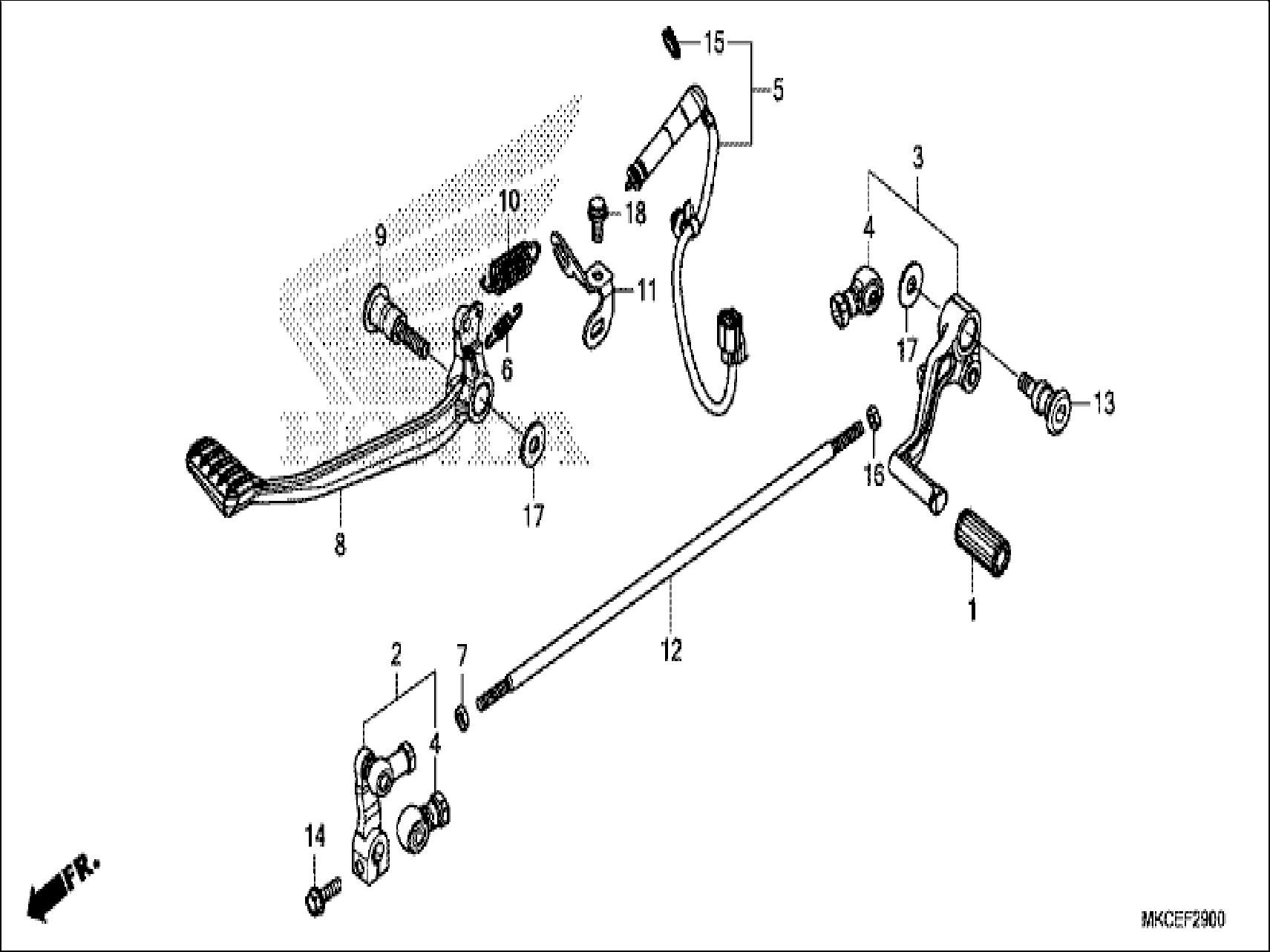 15
5
3
10
18
9
4
11
17
6
13
16
17
8
1
12
2
7
4
14
FR.
MKCEF2900