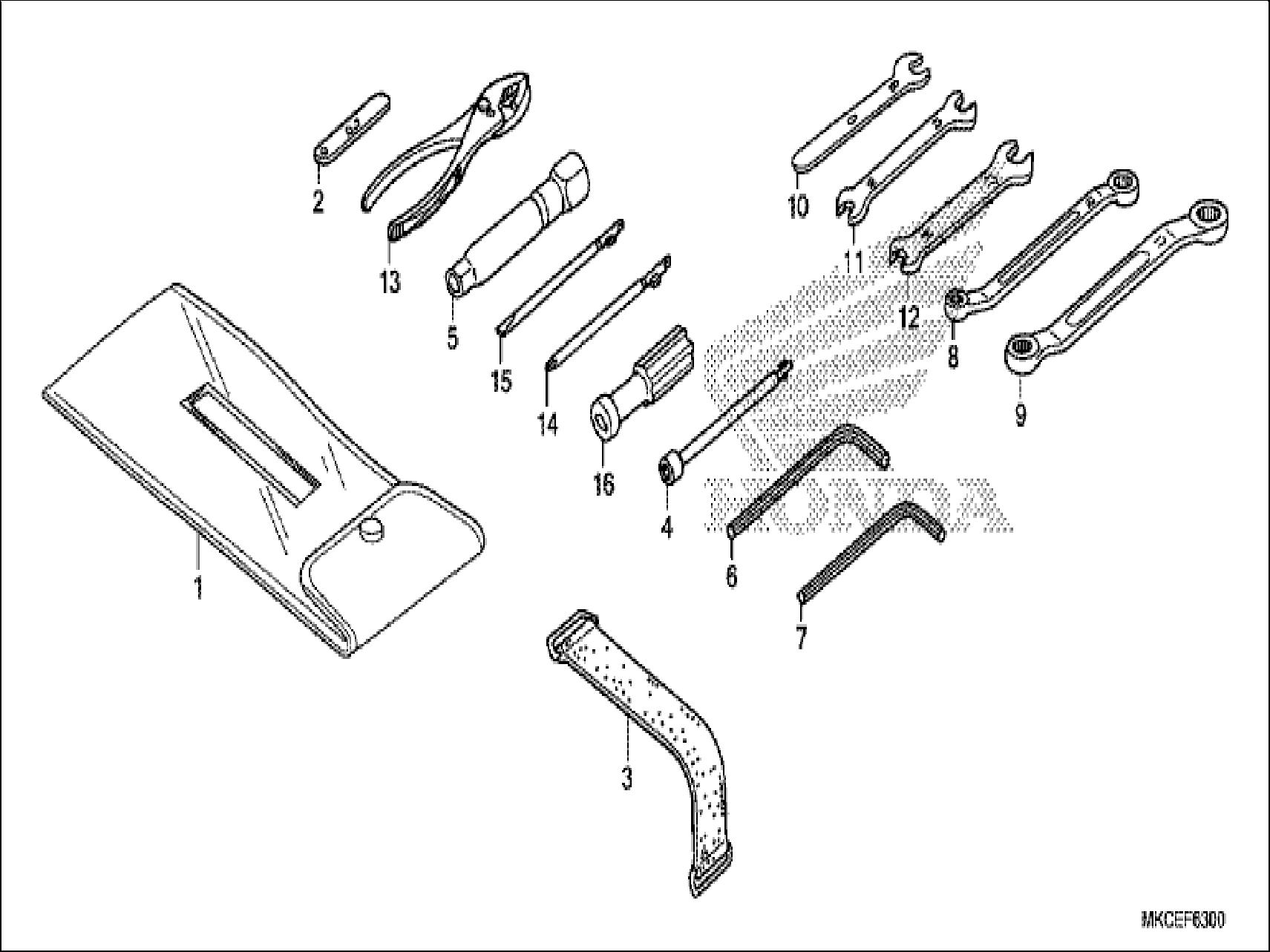 2
13
5
15
14
16
4
10
11
12
8
9
6
7
1
3
HONDA
MKCEF6300