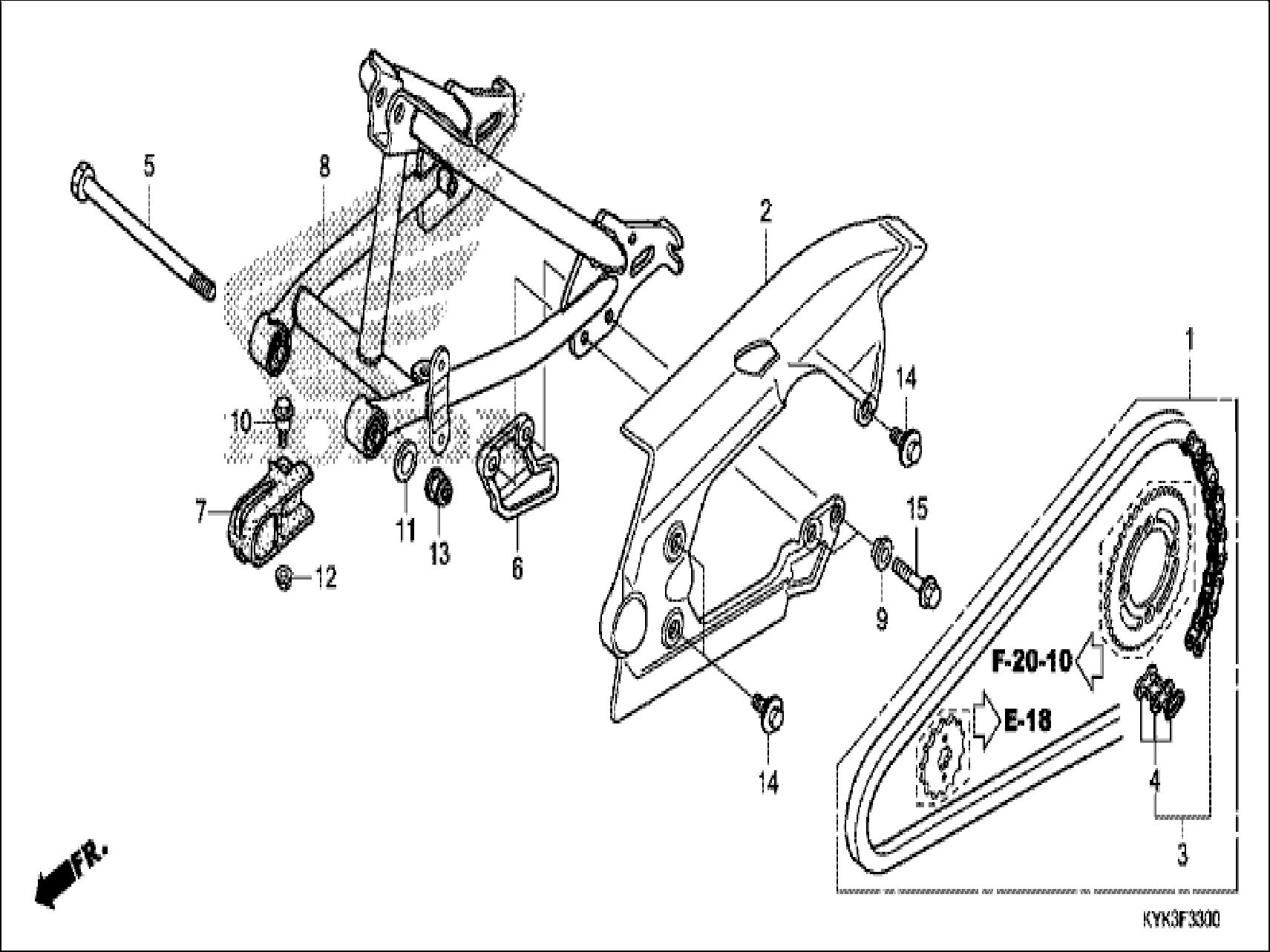 5
8
2
1
14
10
7
11
13
6
15
12
9
F-20-10
E-18
14
4
3
FR.
KYK3F3300