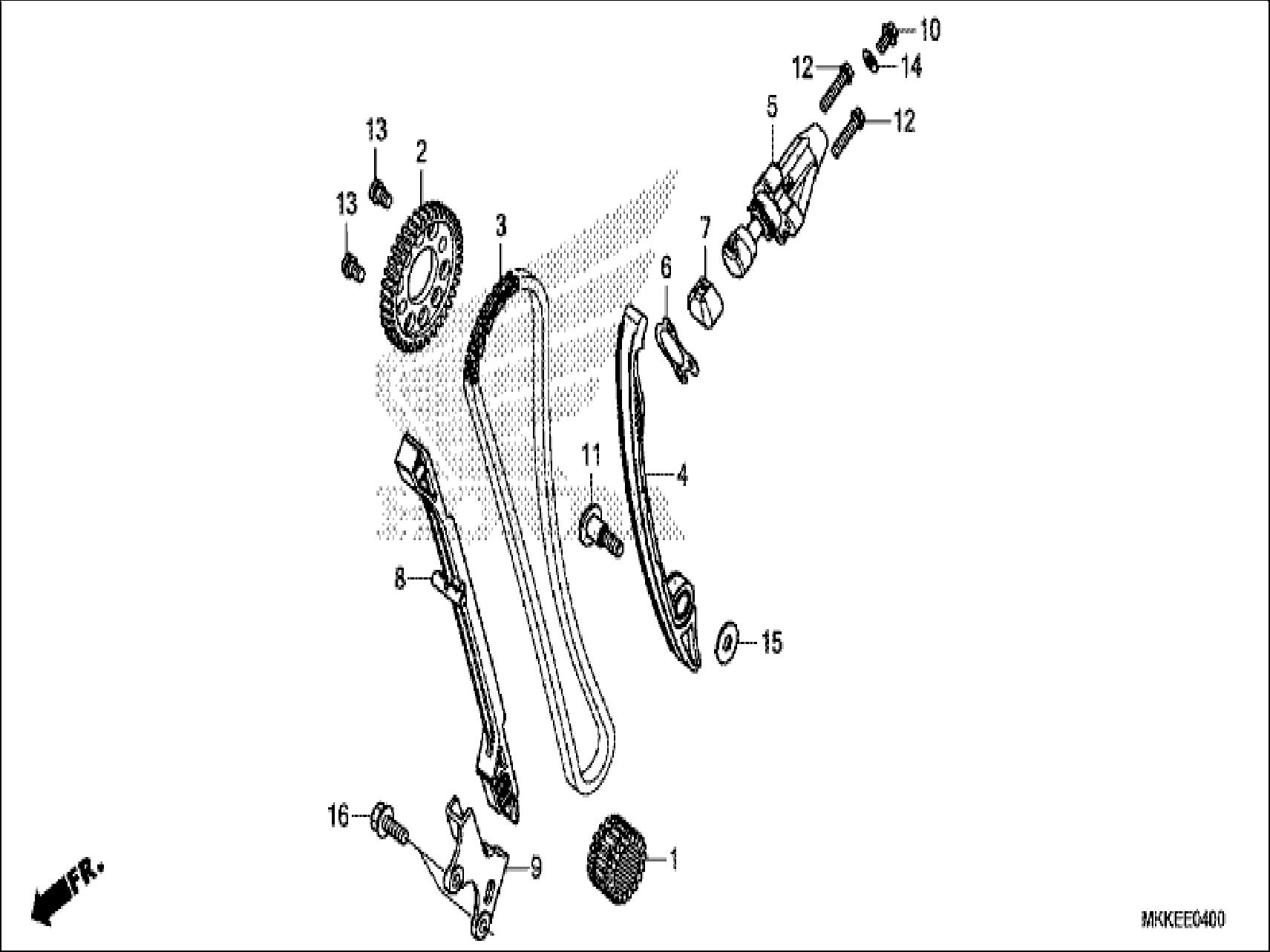 10
12
14
5
12
13
2
13
3
7
6
11
4
8
15
16
9
1
FR.
MKKEE0400