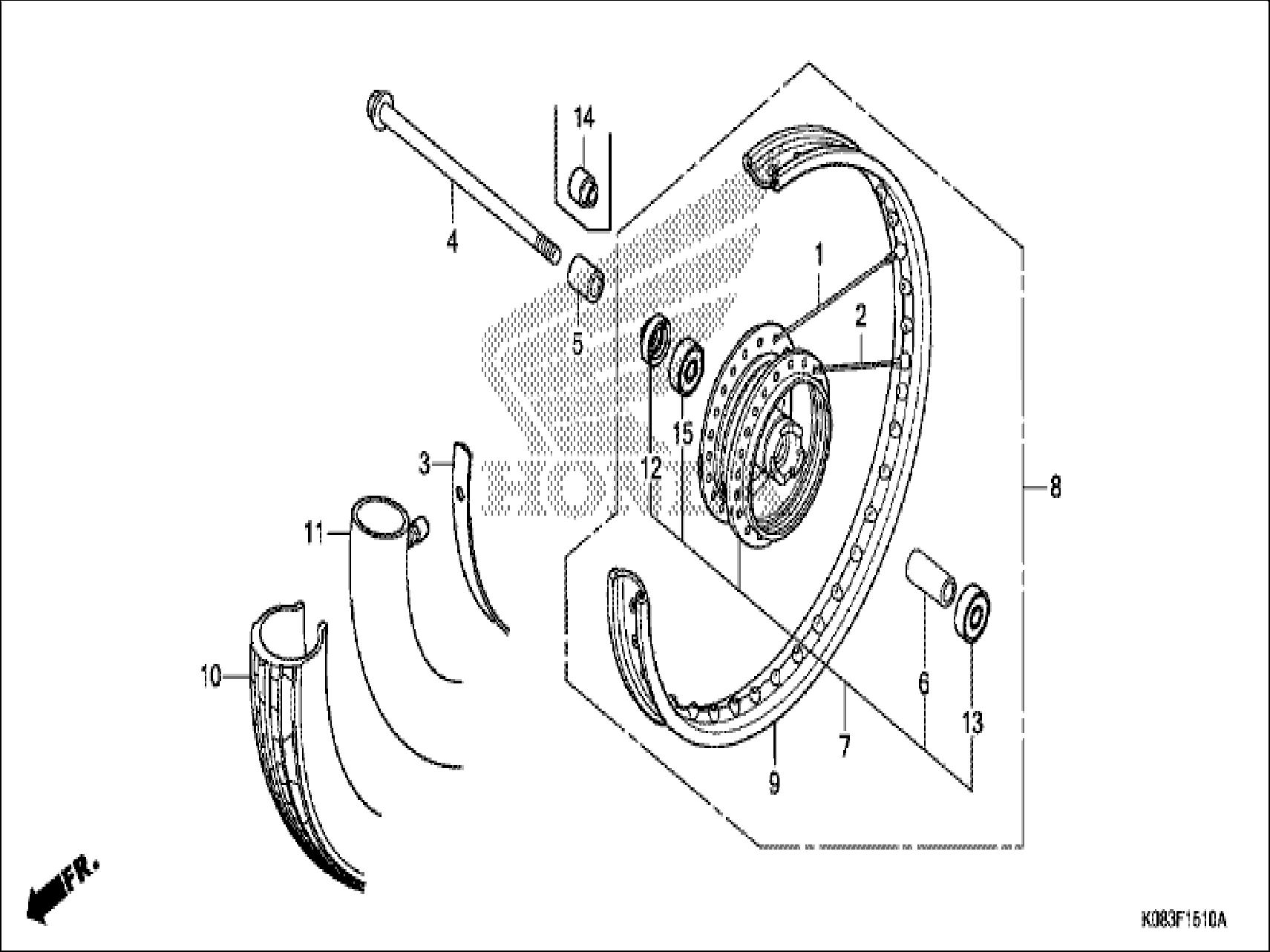 14
4
5
1
2
12
15
3
11
8
10
6
13
7
9
FR.
K083F1510A