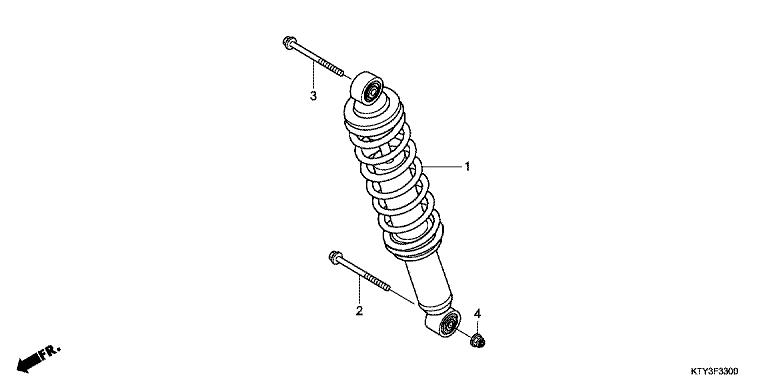 3
1
2
4
FR.
KTY3F3300