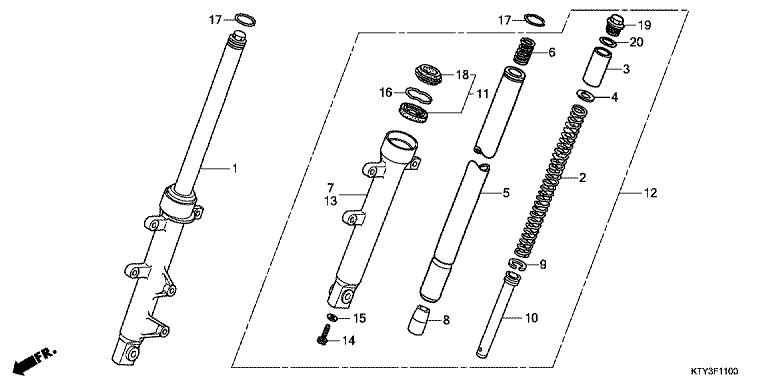 17
1
FR.
17
18
16
11
7
13
15
14
6
5
8
19
20
3
4
2
12
9
10
KTY3F1100