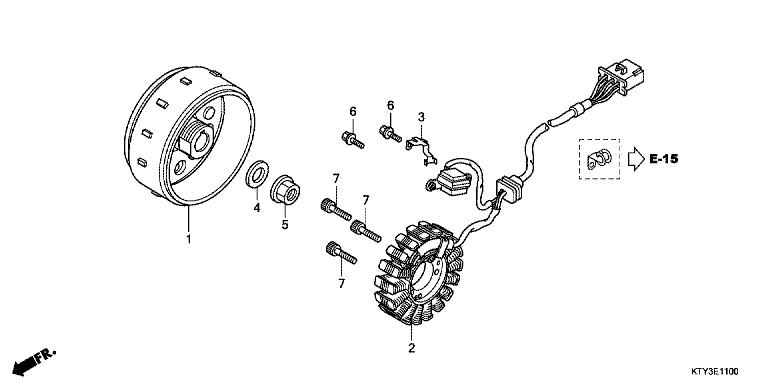 6
6
3
E-15
7
7
4
5
1
7
2
FR.
KTY3E1100