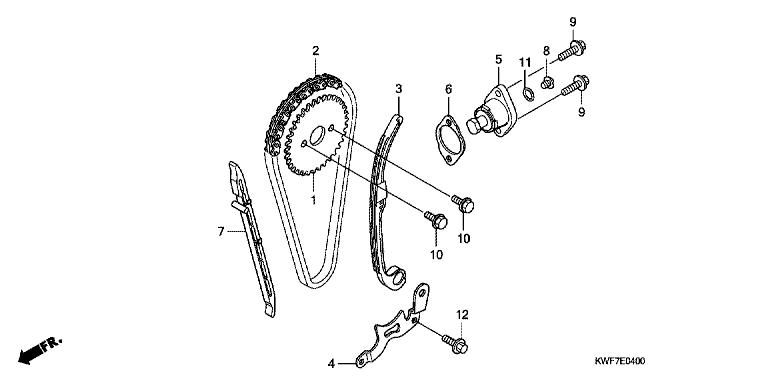 2
3
6
5
11
8
9
9
1
7
10
10
12
4
FR.
KWF7E0400