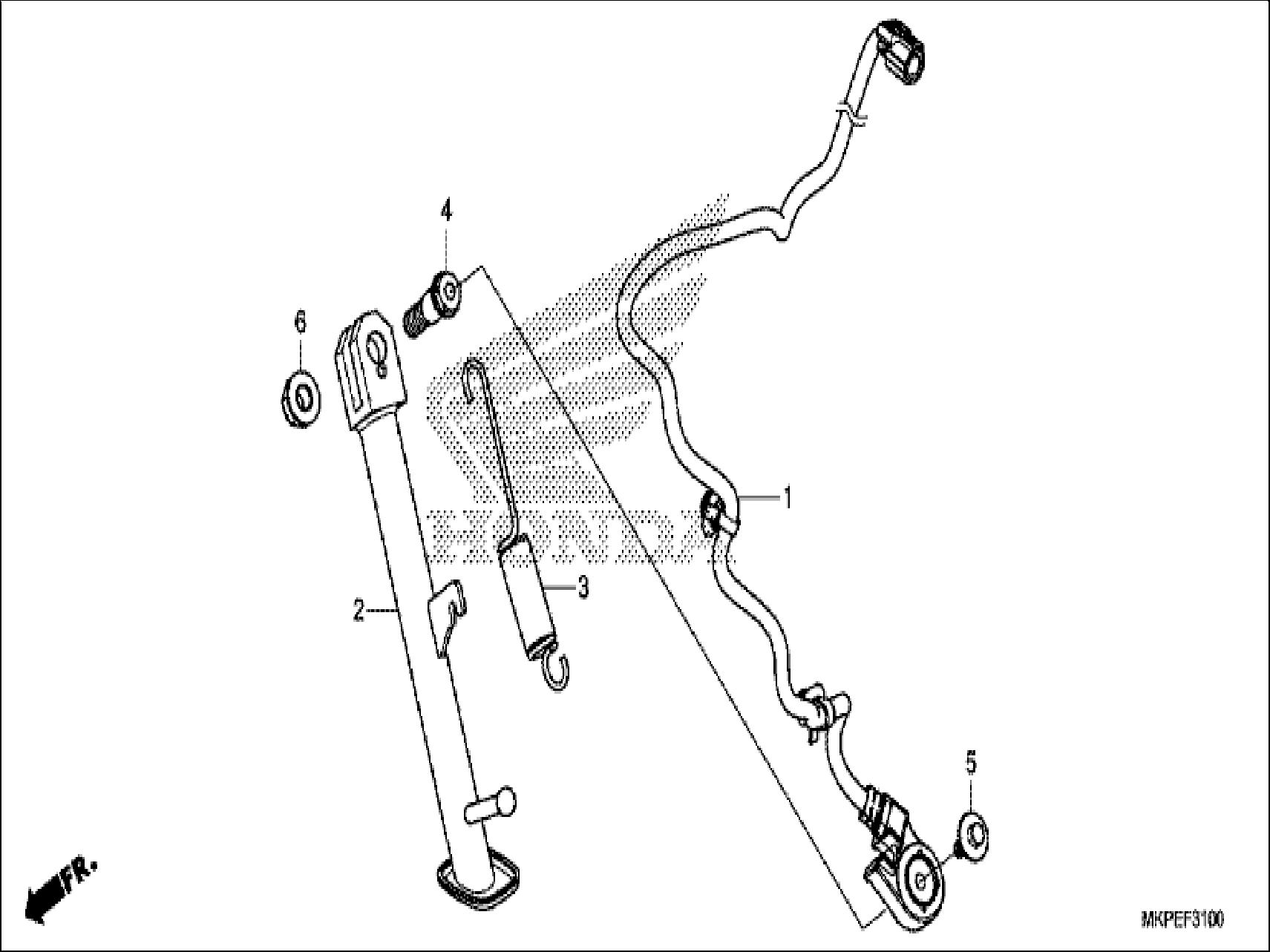 4
6
1
3
2
5
FR.
MKPEF3100