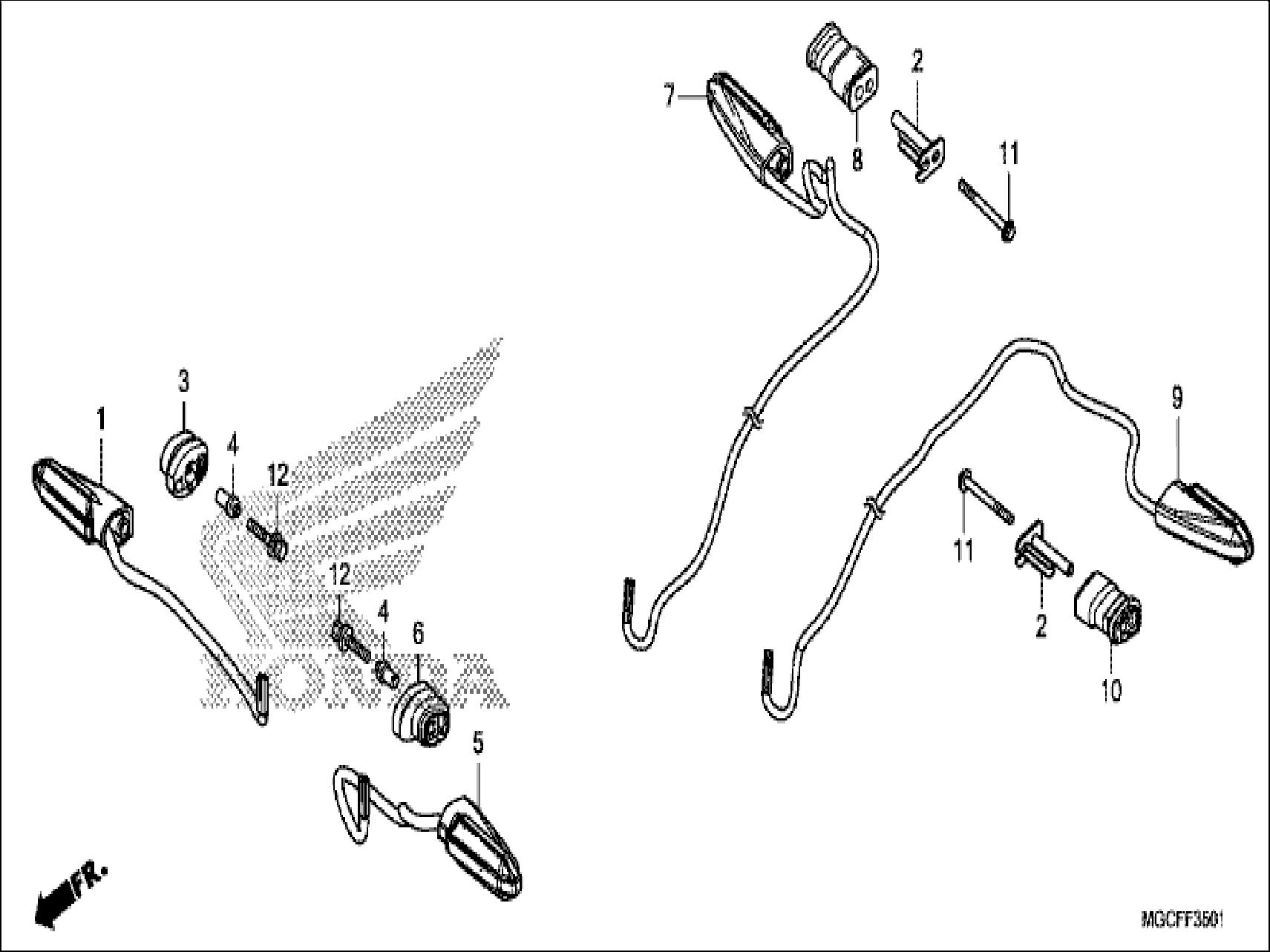 7
8
2
11
3
1
4
12
9
12
4
6
11
2
10
5
FR.
MGCFF3501