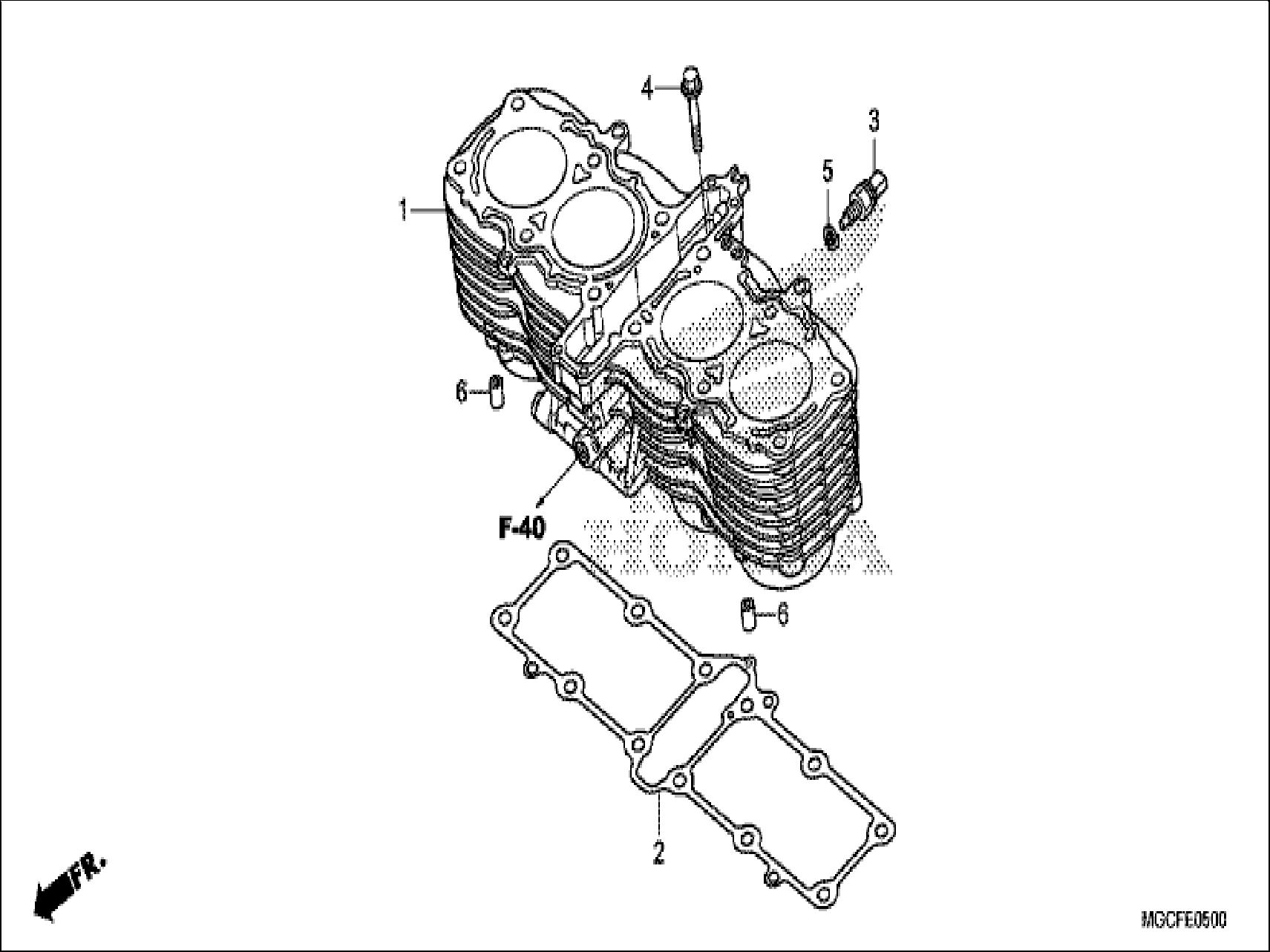 4
3
5
1
6
F-40
6
2
FR.
MGCFE0500