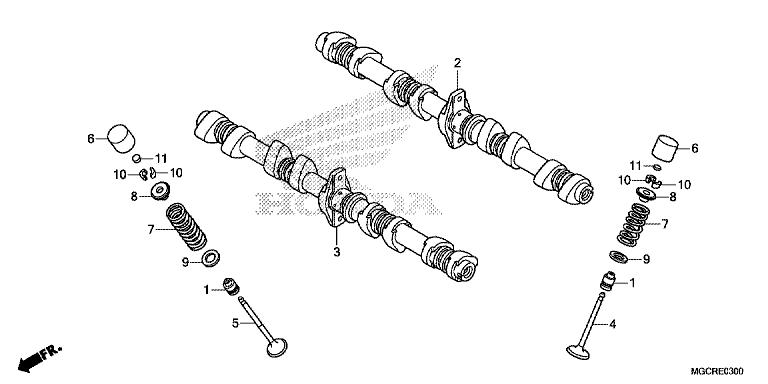 2
6
11
10
10
8
7
9
1
5
3
HONDA
6
11
10
10
8
7
9
1
4
FR.
MGCRE0300